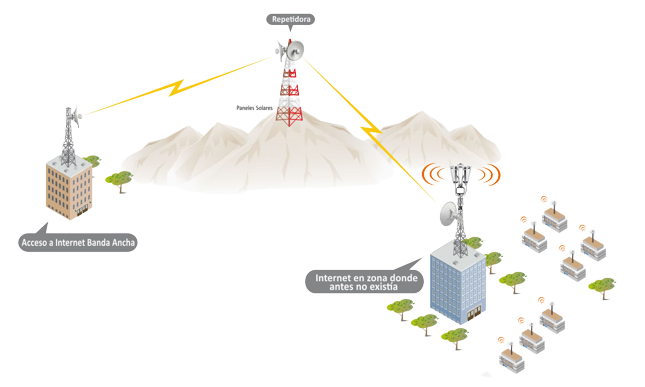 Repetidora

Paneles Solares

Acceso a Internet Banda Ancha

Internet en zona donde antes no existía